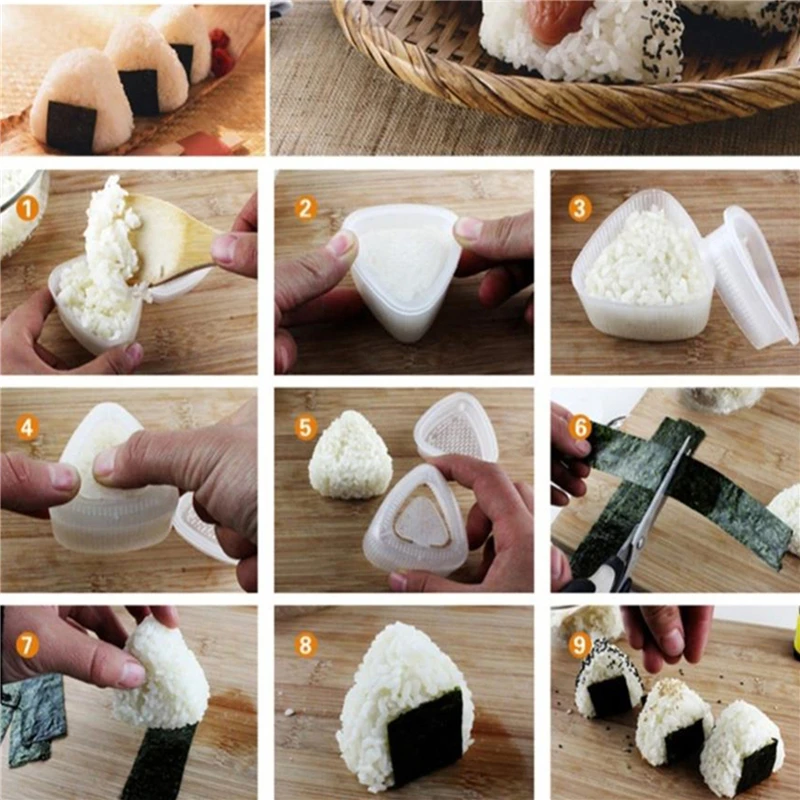 1
2
3
4
5
6
7
8
9